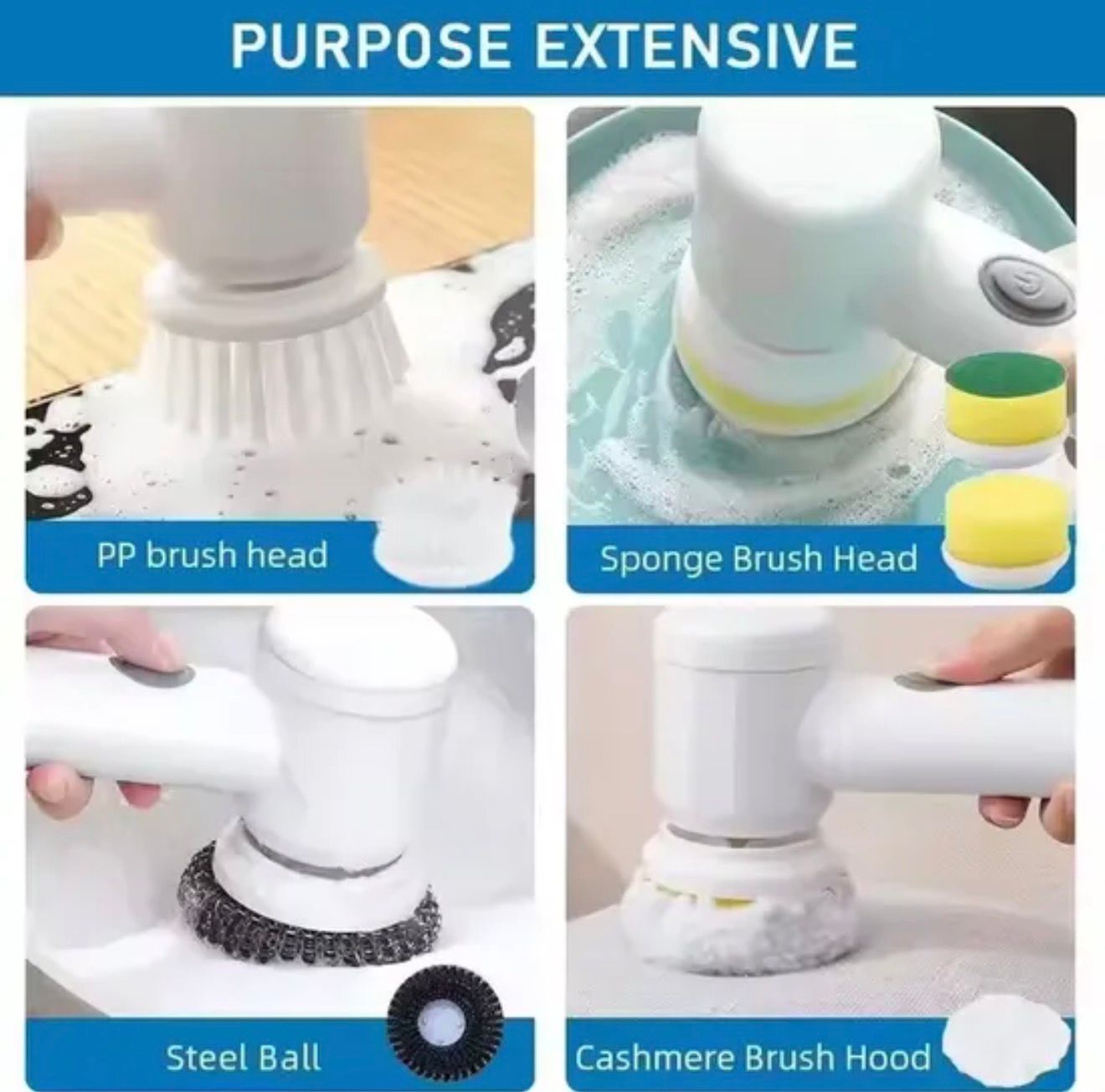 PURPOSE EXTENSIVE

PP brush head

Sponge Brush Head

Steel Ball

Cashmere Brush Hood